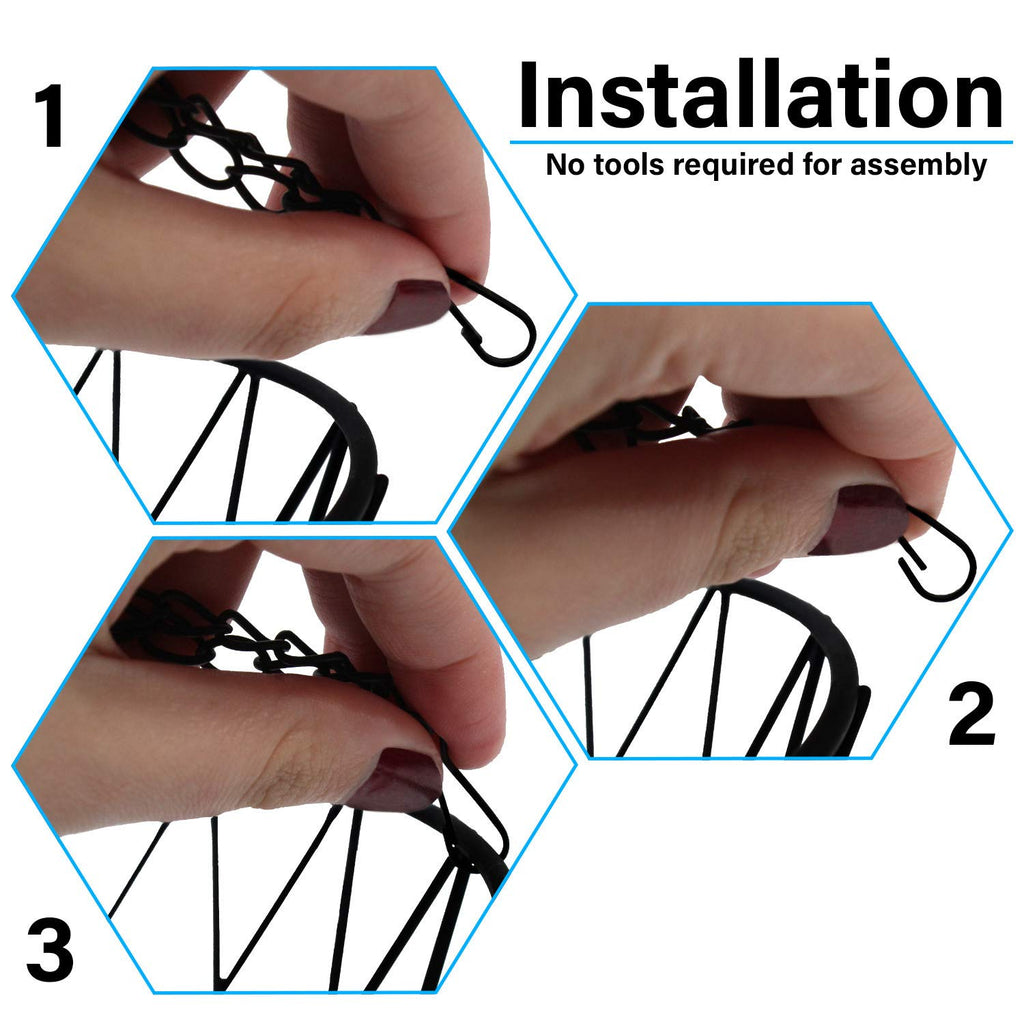 1

Installation
No tools required for assembly

2

3